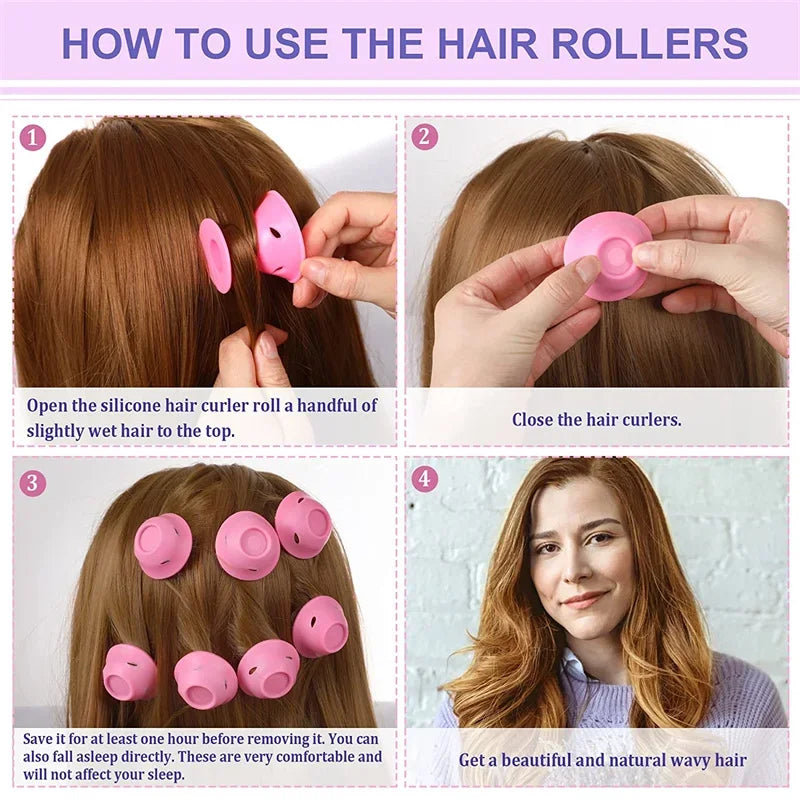 HOW TO USE THE HAIR ROLLERS

1

Open the silicone hair curler roll a handful of slightly wet hair to the top.

2

Close the hair curlers.

3

Save it for at least one hour before removing it. You can also fall asleep directly. These are very comfortable and will not affect your sleep.

4

Get a beautiful and natural wavy hair